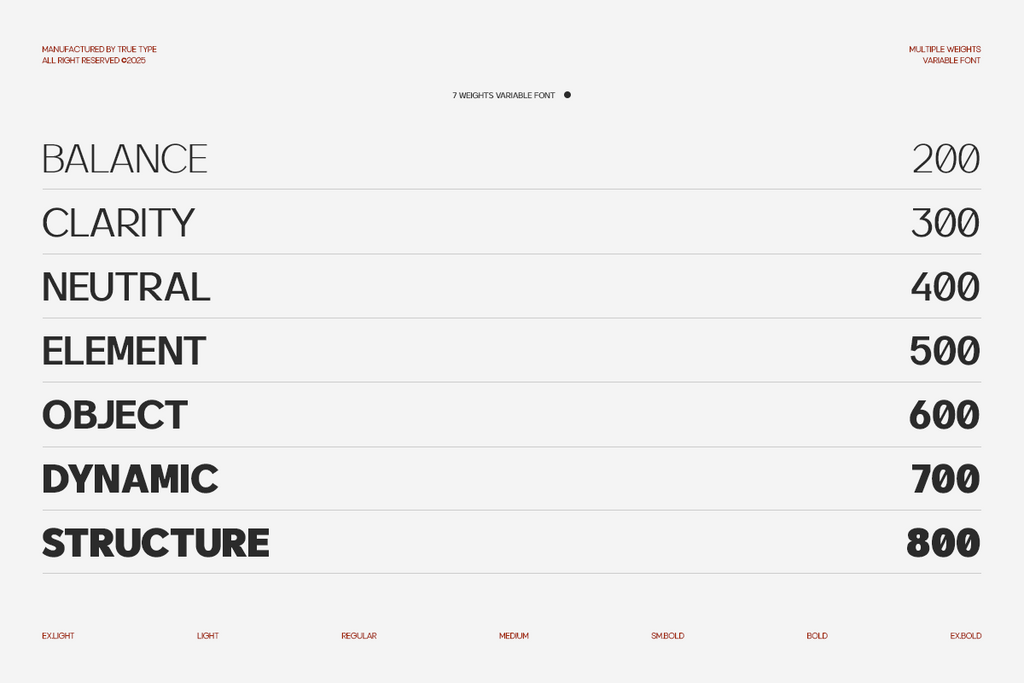 MANUFACTURED BY TRUE TYPE
ALL RIGHT RESERVED ©2025

MULTIPLE WEIGHTS
VARIABLE FONT

7 WEIGHTS VARIABLE FONT •

BALANCE 200

CLARITY 300

NEUTRAL 400

ELEMENT 500

OBJECT 600

DYNAMIC 700

STRUCTURE 800

EX.LIGHT LIGHT REGULAR MEDIUM SM.BOLD BOLD EX.BOLD