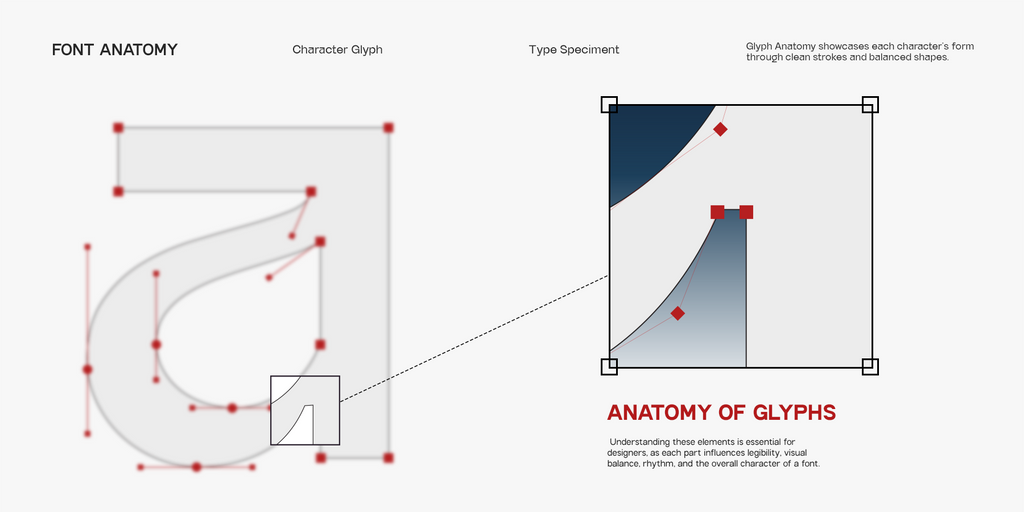 FONT ANATOMY

Character Glyph

Type Speciment

Glyph Anatomy showcases each character's form through clean strokes and balanced shapes.

ANATOMY OF GLYPHS

Understanding these elements is essential for designers, as each part influences legibility, visual balance, rhythm, and the overall character of a font.