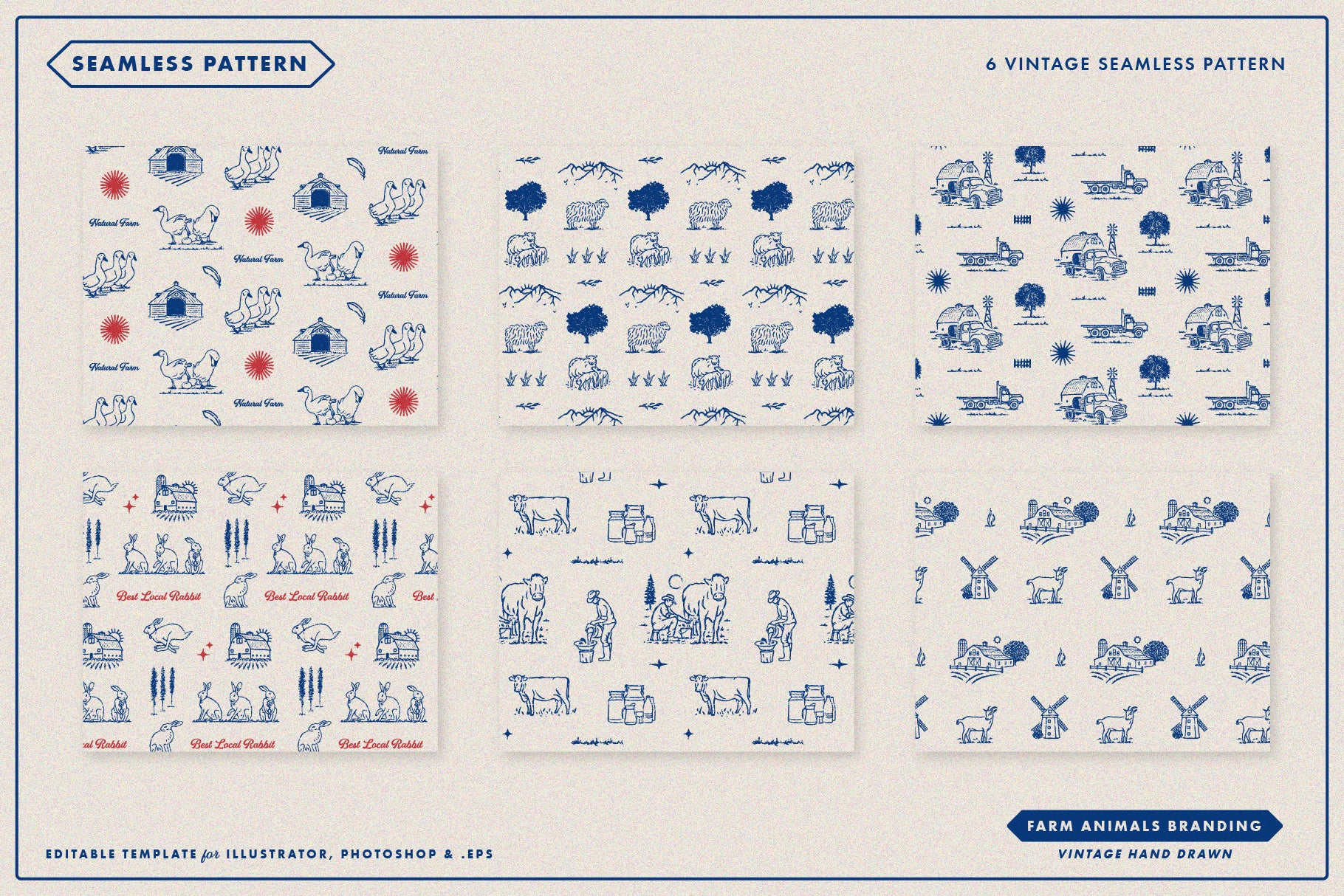 SEAMLESS PATTERN

6 VINTAGE SEAMLESS PATTERN

Natural Farm
Natural Farm
Natural Farm
Natural Farm
Natural Farm
Natural Farm

Best Local Rabbit
Best Local Rabbit
Best
Rabbit
Best Local Rabbit
Best Local Rabbit

EDITABLE TEMPLATE for ILLUSTRATOR, PHOTOSHOP & .EPS

FARM ANIMALS BRANDING

VINTAGE HAND DRAWN