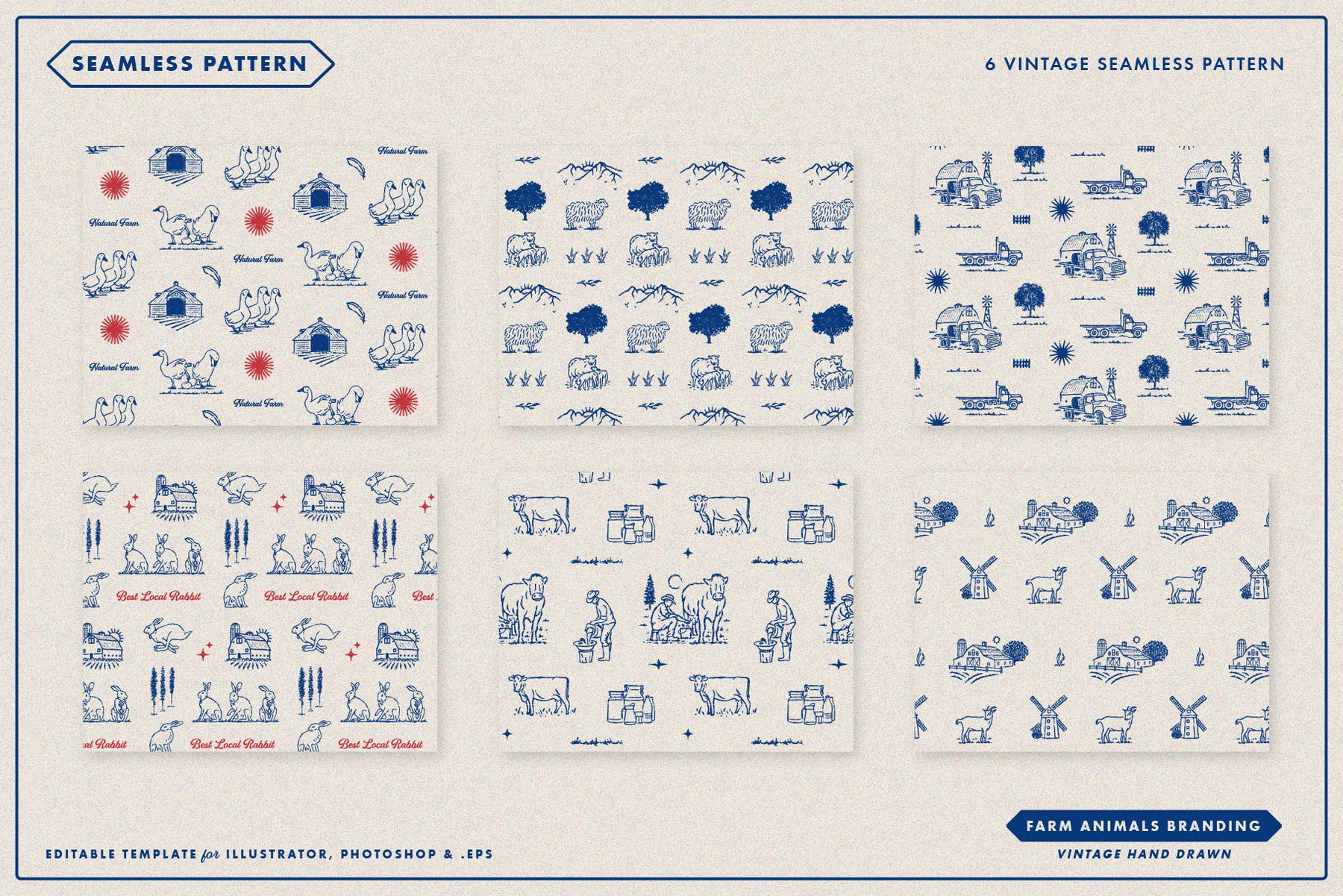 SEAMLESS PATTERN

6 VINTAGE SEAMLESS PATTERN

Natural Farm

Natural Farm

Natural Farm

Natural Farm

Natural Farm

Natural Farm

Best Local Rabbit

Best Local Rabbit

Best

al Rabbit

Best Local Rabbit

Best Local Rabbit

EDITABLE TEMPLATE for ILLUSTRATOR, PHOTOSHOP & .EPS

FARM ANIMALS BRANDING

VINTAGE HAND DRAWN